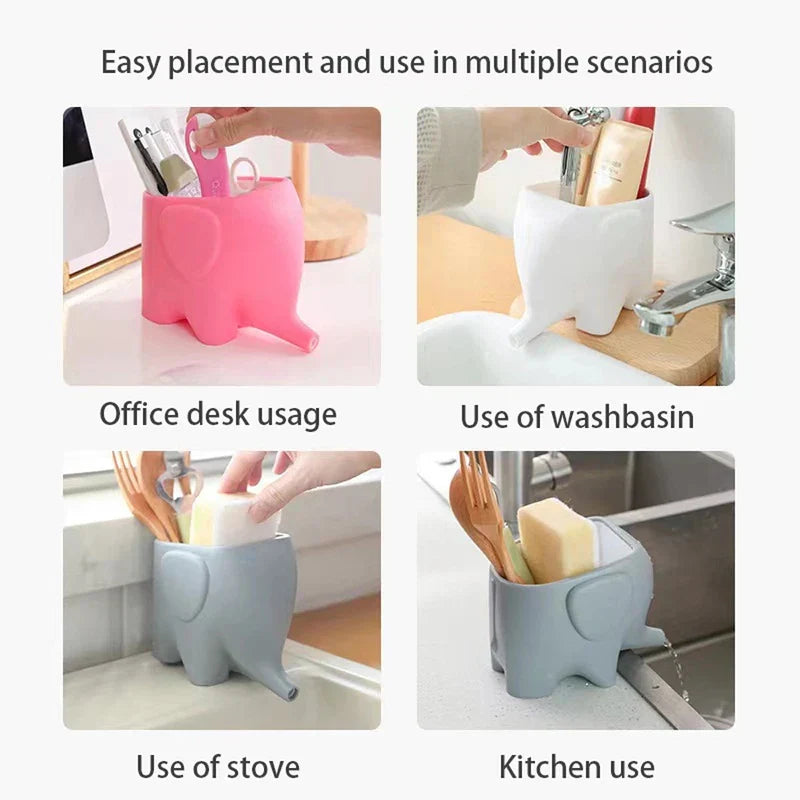 Easy placement and use in multiple scenarios

Office desk usage

Use of washbasin

Use of stove

Kitchen use