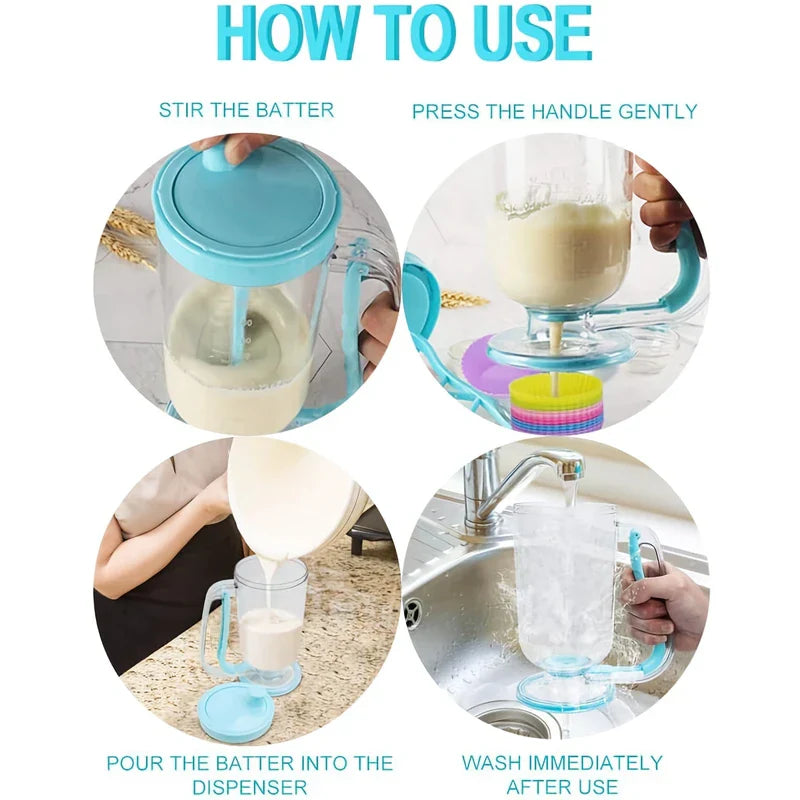 HOW TO USE

STIR THE BATTER

PRESS THE HANDLE GENTLY

POUR THE BATTER INTO THE DISPENSER

WASH IMMEDIATELY AFTER USE